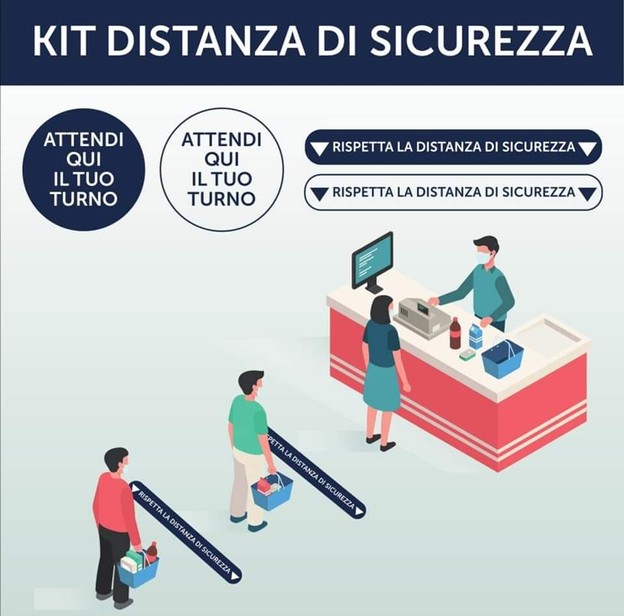 KIT DISTANZA DI SICUREZZA

ATTENDI QUI IL TUO TURNO

ATTENDI QUI IL TUO TURNO

RISPETTA LA DISTANZA DI SICUREZZA

RISPETTA LA DISTANZA DI SICUREZZA

RISPETTA LA DISTANZA DI SICUREZZA

RISPETTA LA DISTANZA DI SICUREZZA